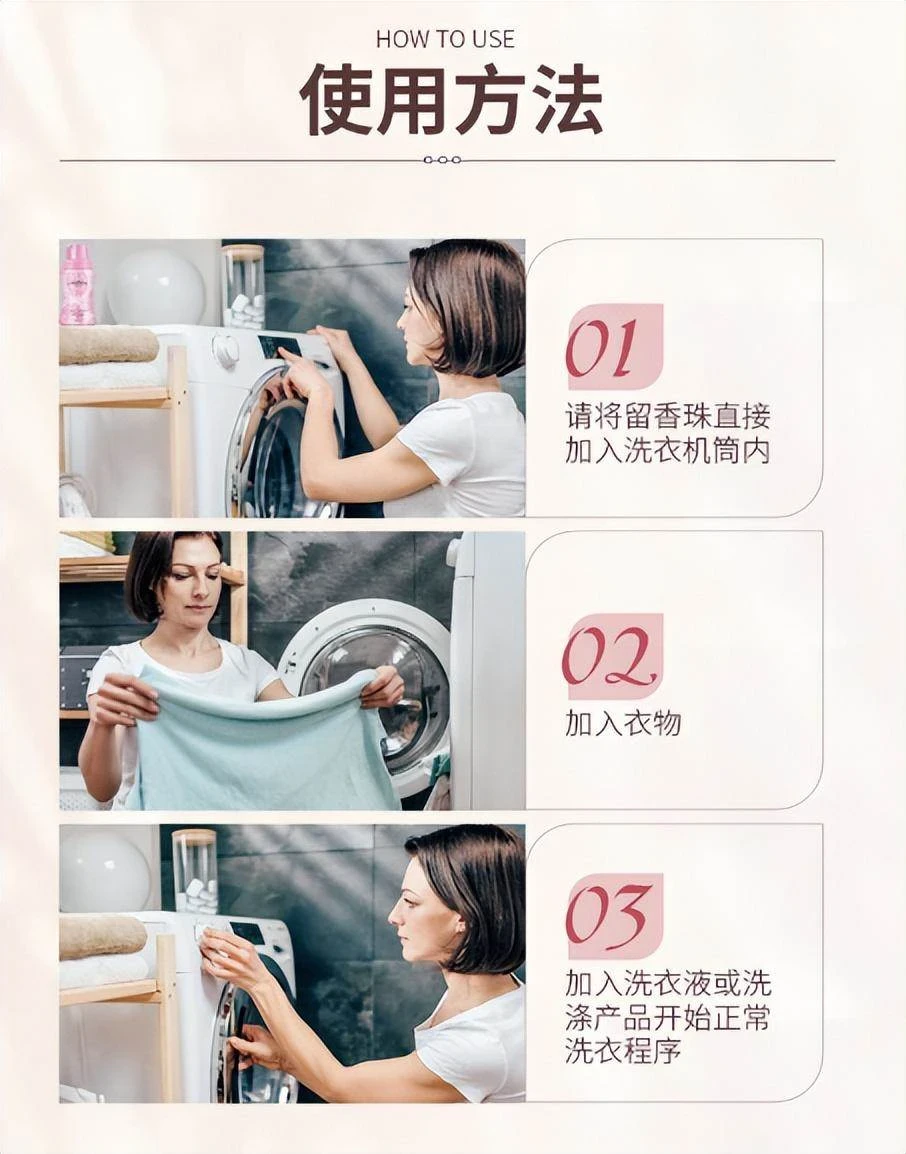 HOW TO USE
使用方法

01
请将留香珠直接加入洗衣机筒内

02
加入衣物

03
加入洗衣液或洗涤产品开始正常洗衣程序