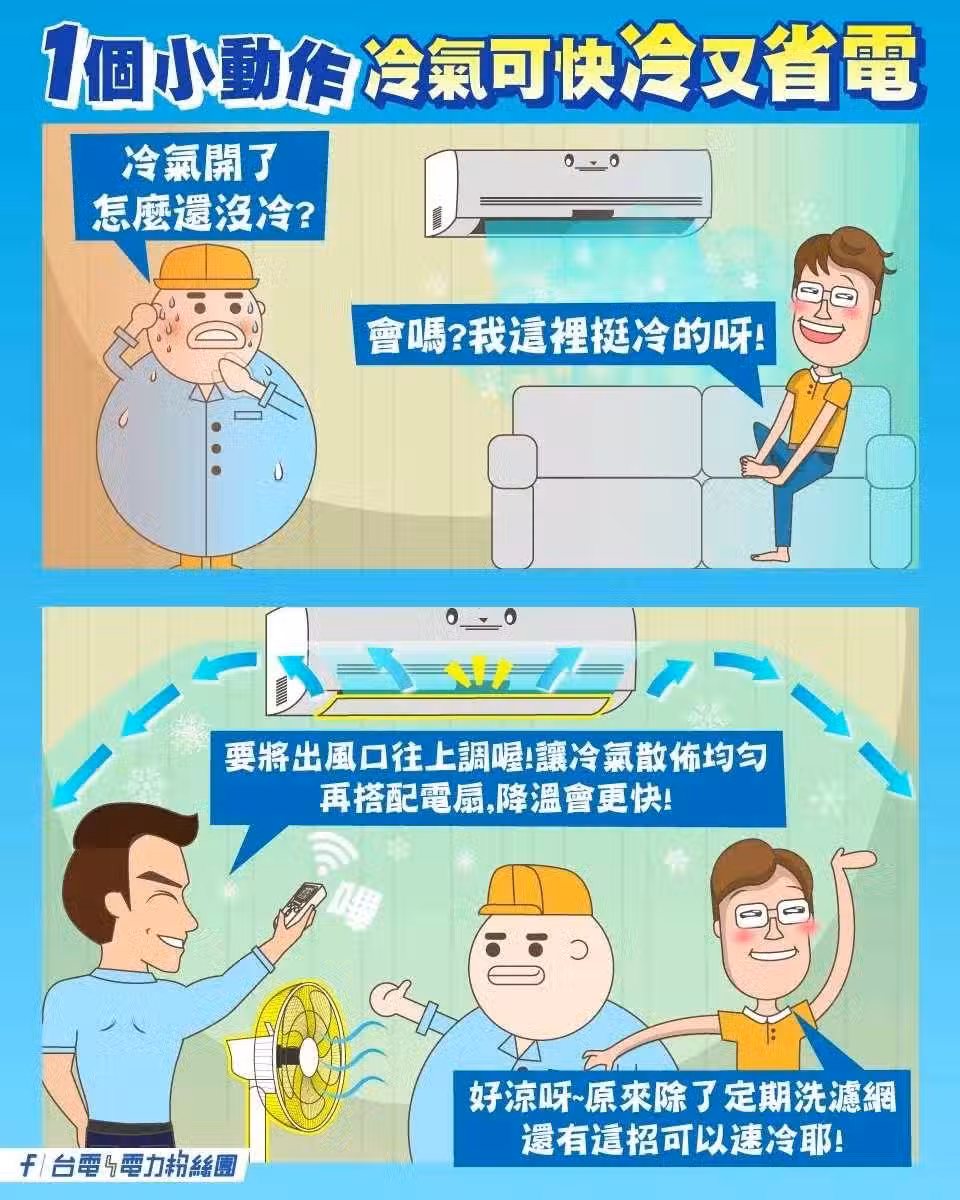 1個小動作 冷氣可快冷又省電

冷氣開了
怎麼還沒冷?

會嗎?我這裡挺冷的呀!

要將出風口往上調喔!讓冷氣散佈均勻
再搭配電扇,降溫會更快!

嗶

好涼呀~原來除了定期洗濾網
還有這招可以速冷耶!

f 台電 電力粉絲團