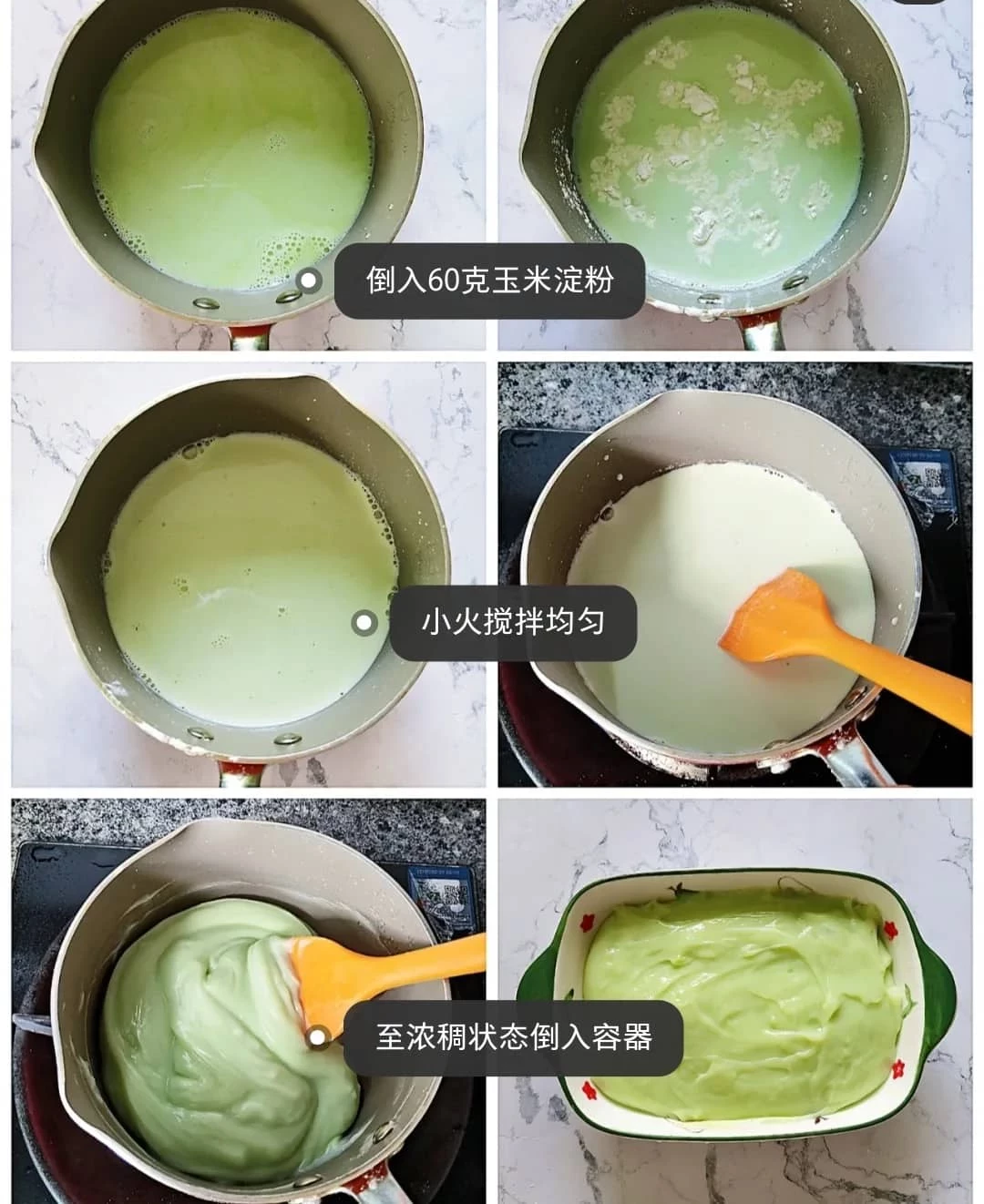 倒入60克玉米淀粉

小火搅拌均匀

至浓稠状态倒入容器